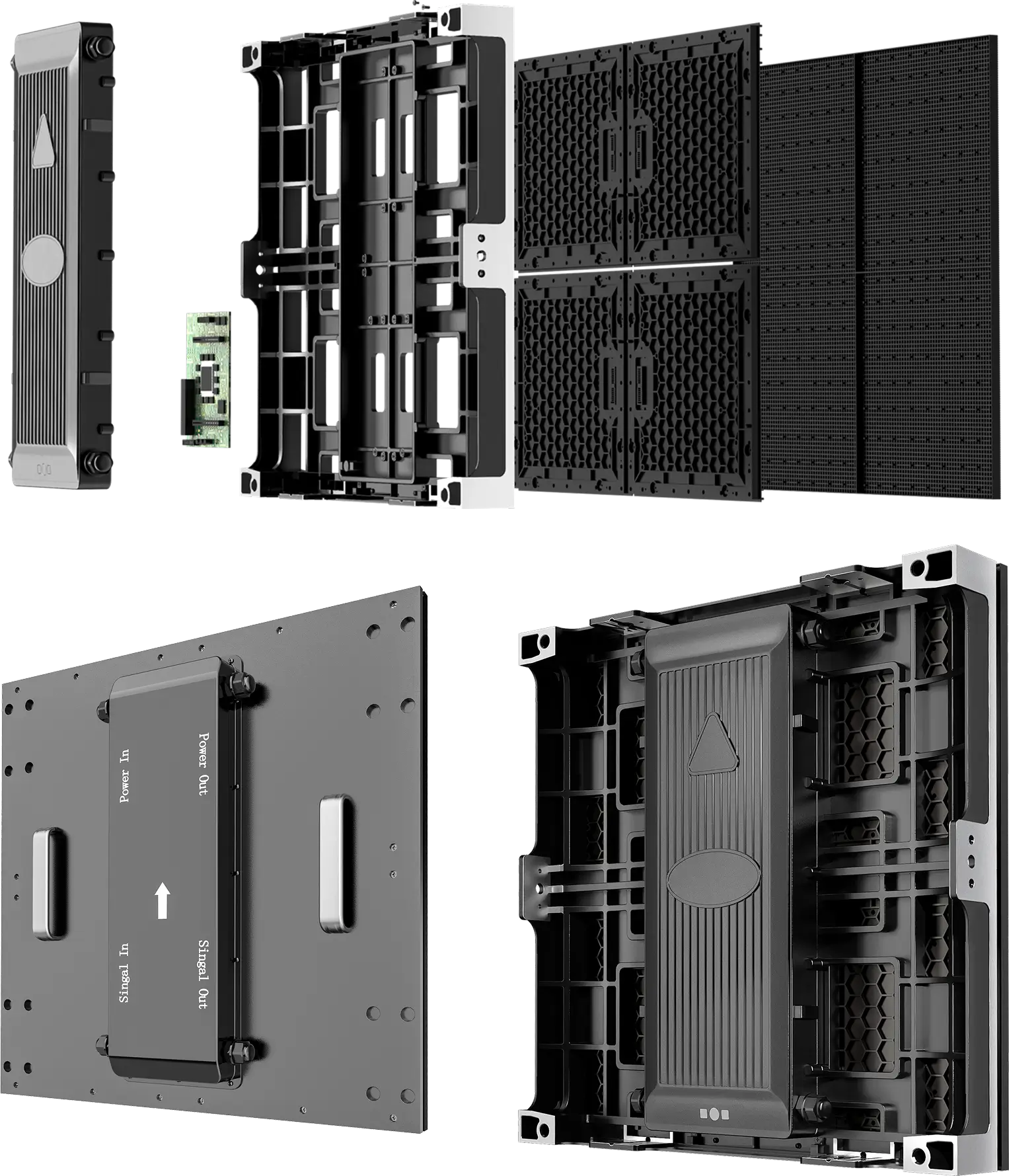 Power In

Power Out

Singal In

Singal Out